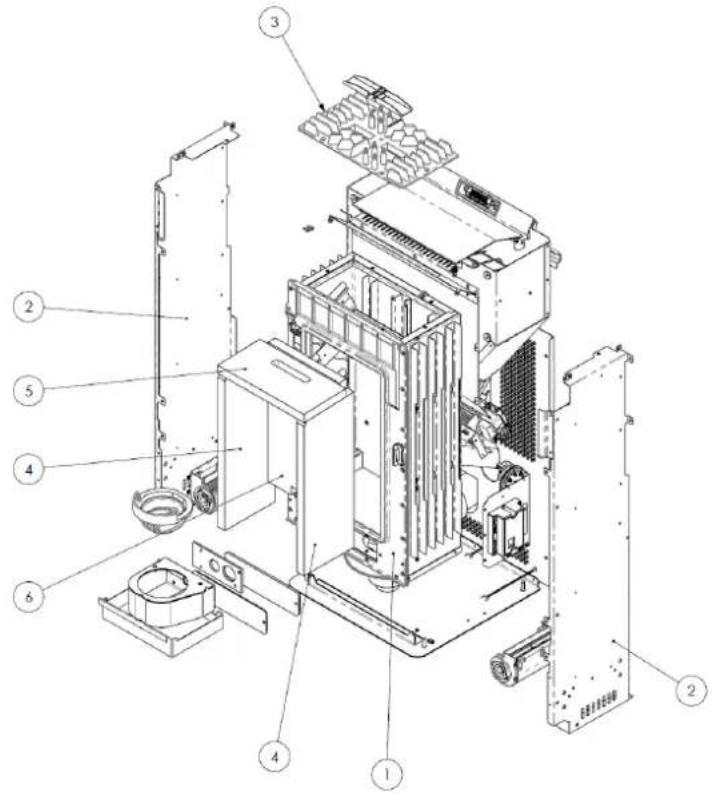 3
2
5
4
6
4
1
2