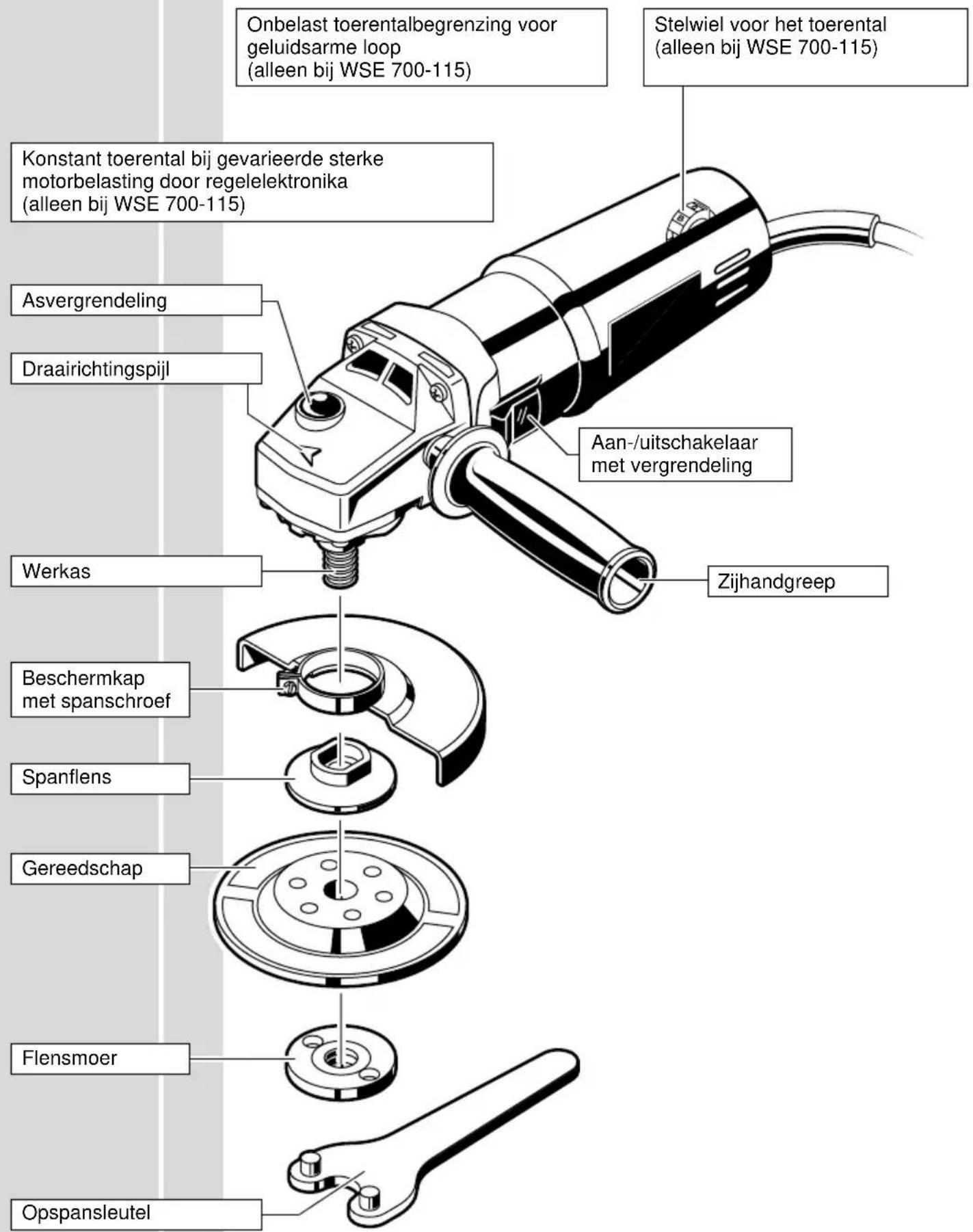 Onbelast toerentalbegrenzing voor geluidsarme loop
(alleen bij WSE 700-115)

Stelwiel voor het toerental
(alleen bij WSE 700-115)

Konstant toerental bij gevarieerde sterke motorbelasting door regelelektronika
(alleen bij WSE 700-115)

Asvergrendeling

Draairichtingspijl

Aan-/uitschakelaar met vergrendeling

Werkas

Zijhandgreep

Beschermkap met spanschroef

Spanflens

Gereedschap

Flensmoer

Opspansleutel