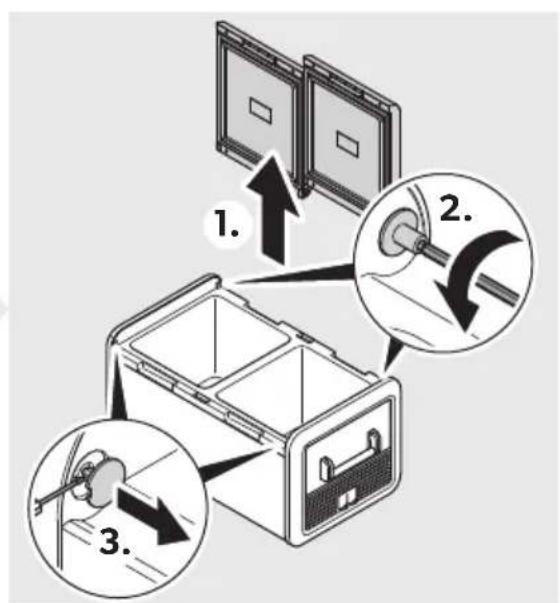 1.

2.

3.