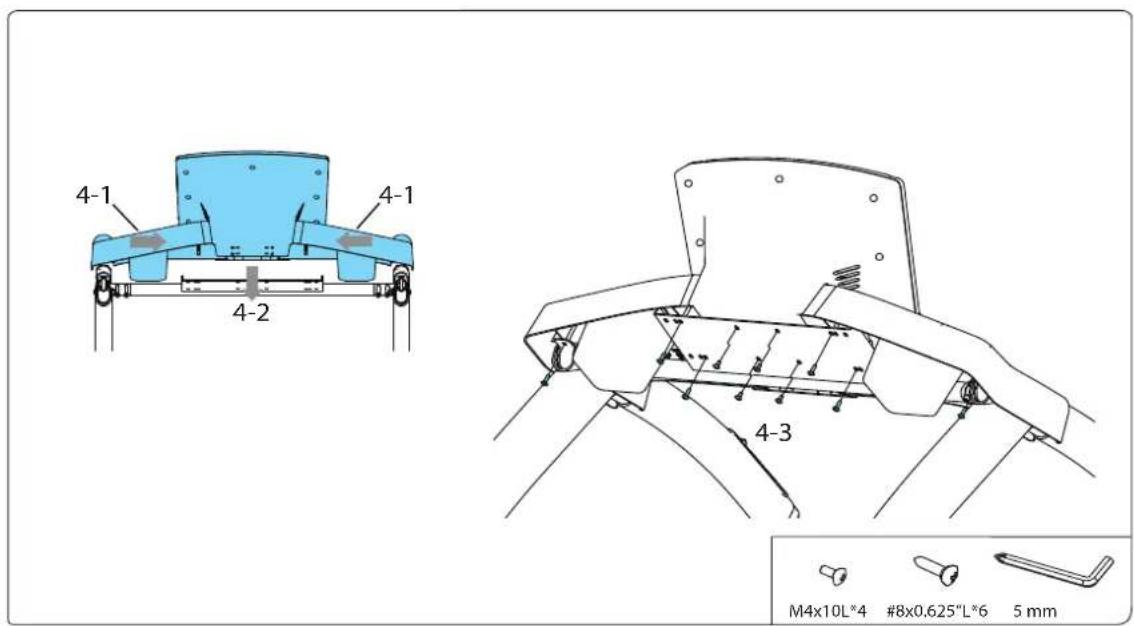 4-1
4-1
4-2
4-3
M4x10L*4
#8x0.625"L*6
5 mm