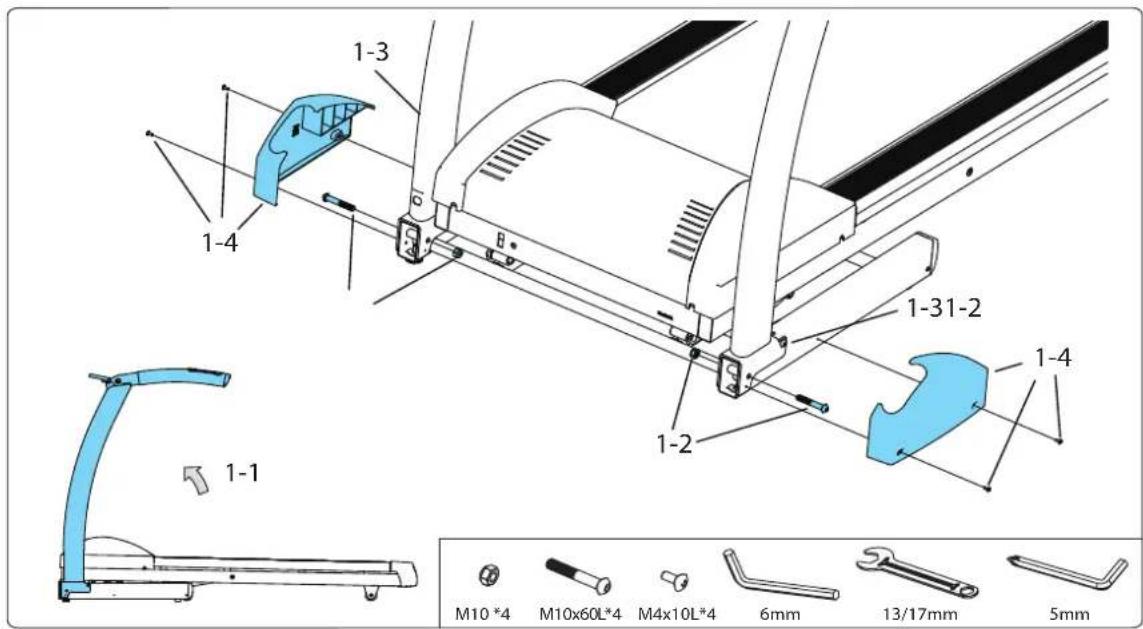 1-3

1-4

1-31-2

1-4

1-2

1-1

M10 *4
M10x60L*4
M4x10L*4
6mm
13/17mm
5mm