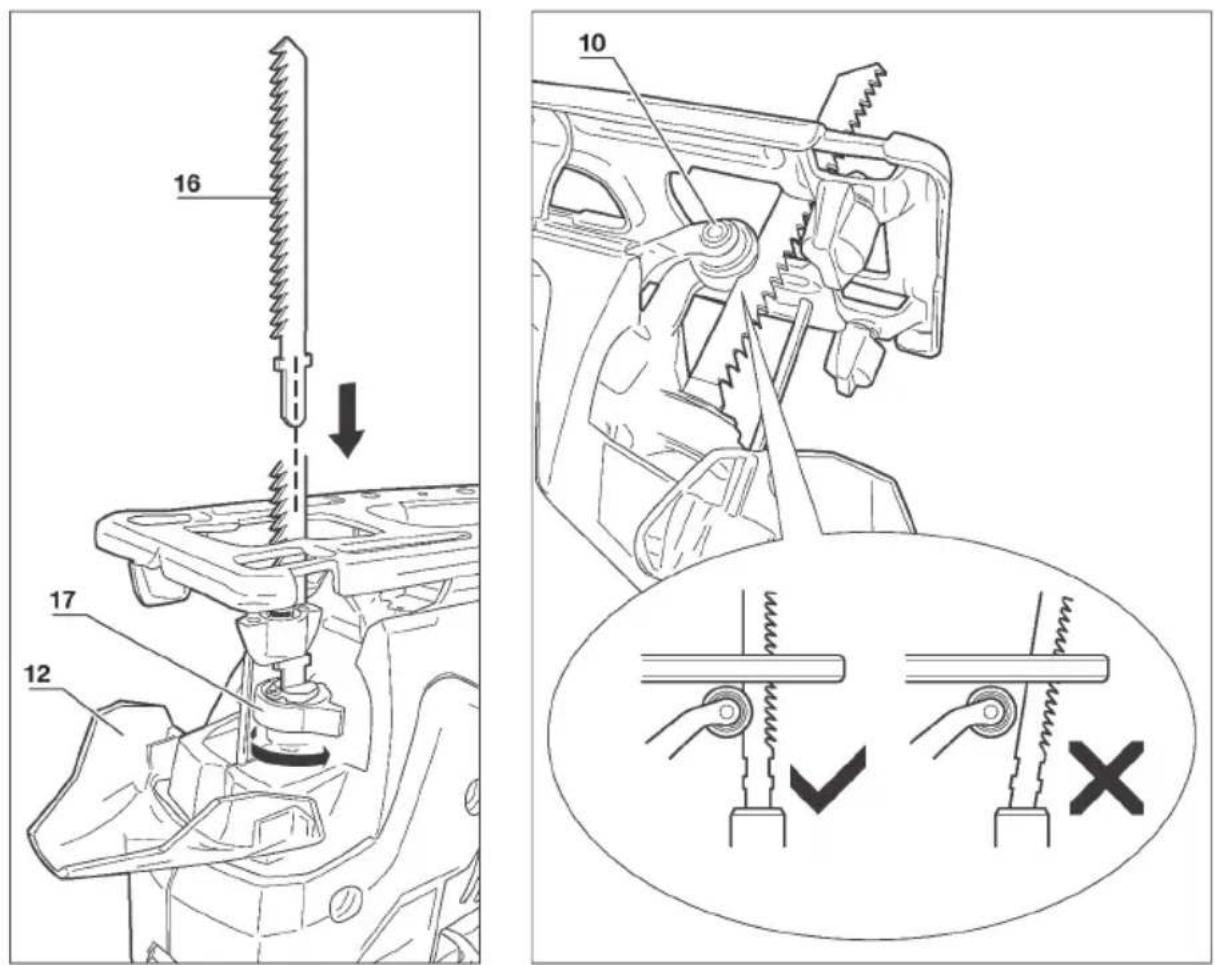 16

17

12

10