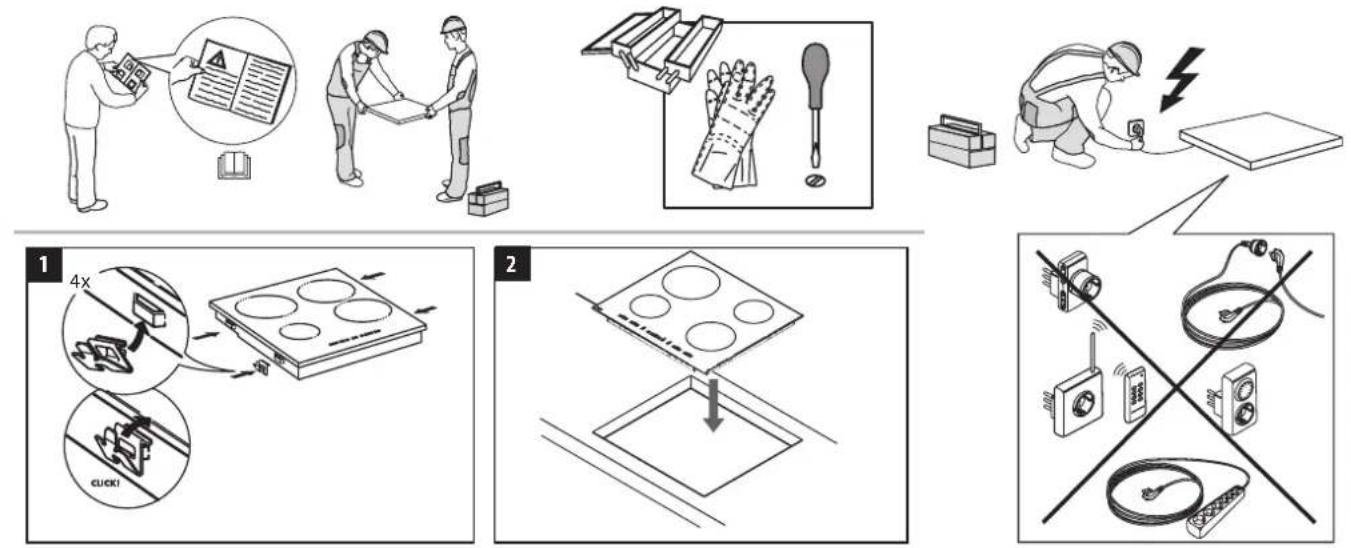 1

4x

CLICK!

2