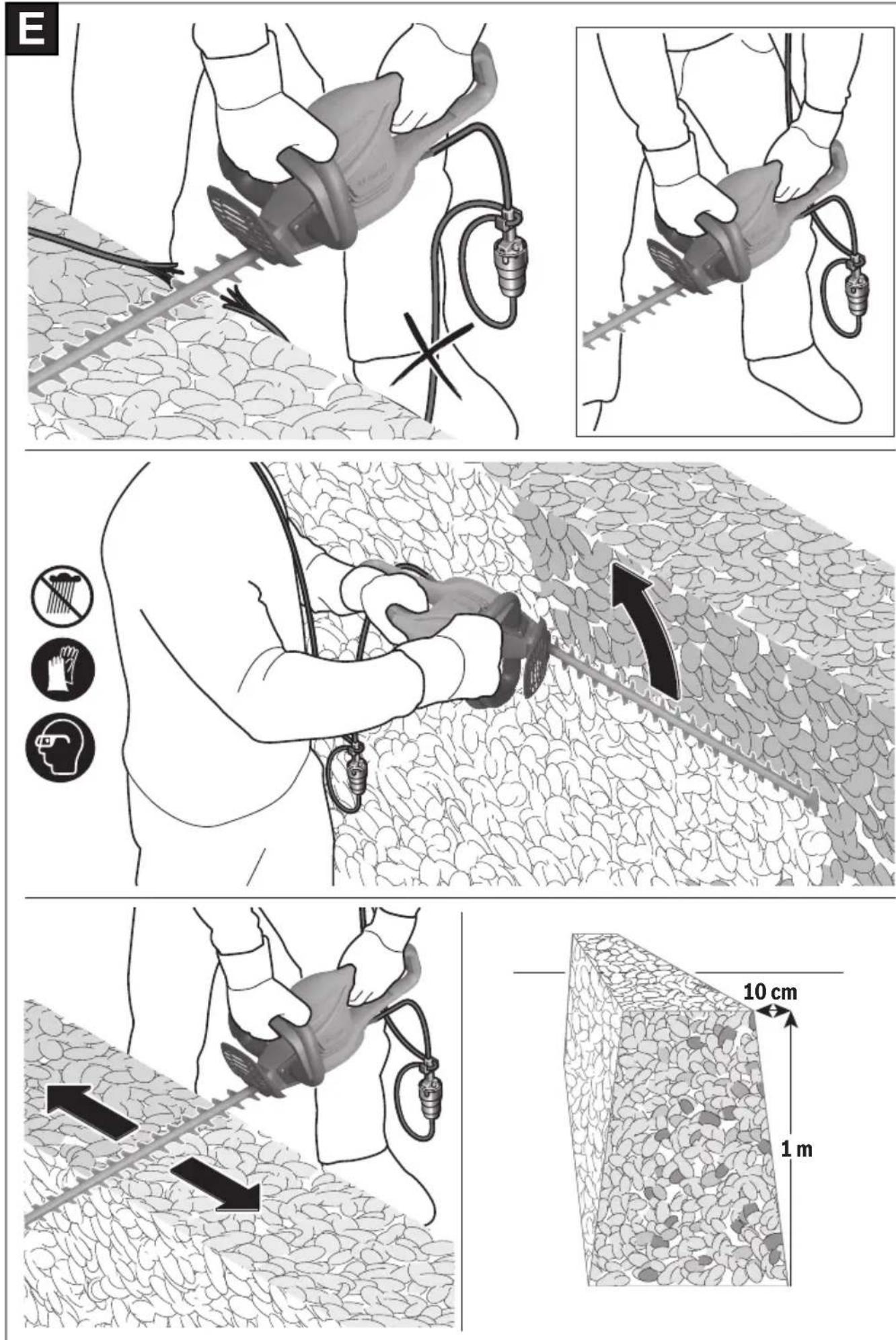 E

10 cm

1 m