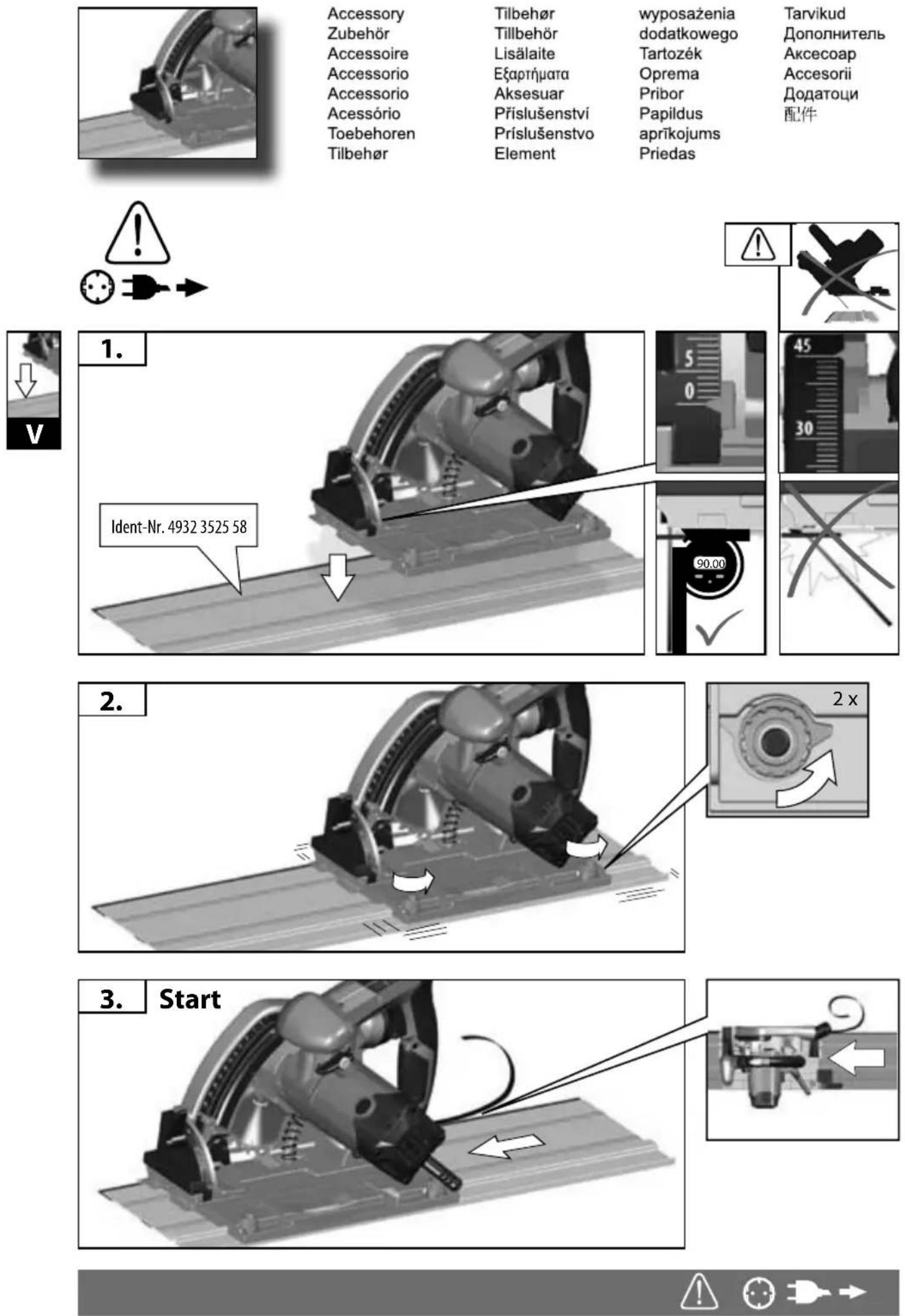 Accessory
Zubehör
Accessoire
Accessorio
Accessorio
Acessório
Toebehoren
Tilbehør

Tilbehør
Tillbehör
Lisälaite
Εξαρτήματα
Aksesuar
Příslušenství
Príslušenstvo
Element

wyposażenia dodatkowego
Tartozék
Oprema
Pribor
Papildus
aprīkojums
Priedas

Tarvikud
Дополнитель
Аксесоар
Accesorii
Додатоци
配件

V

1.

Ident-Nr. 4932 3525 58

5
0

45
30

90.00

2.

2 x

3. Start