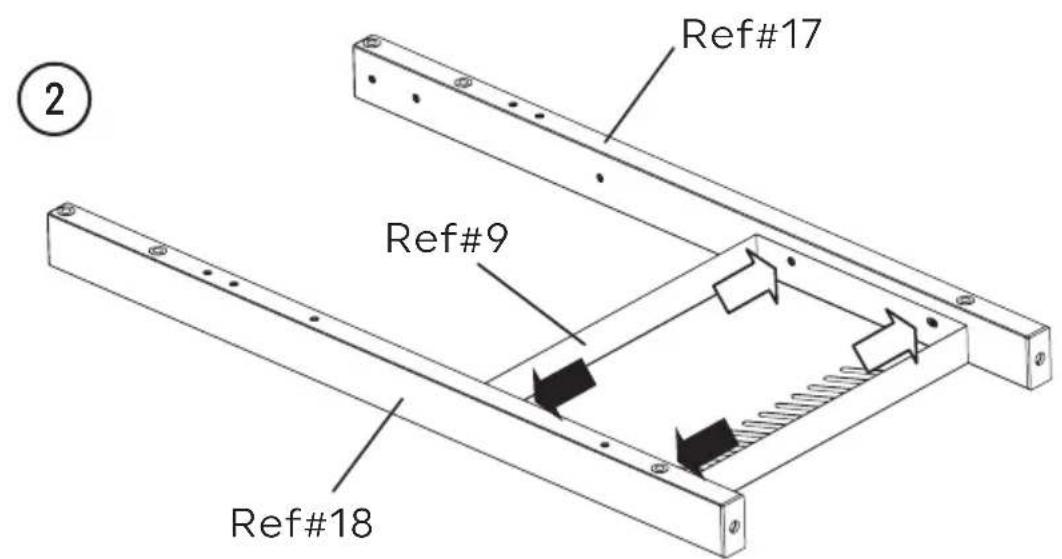 2
Ref#17
Ref#9
Ref#18