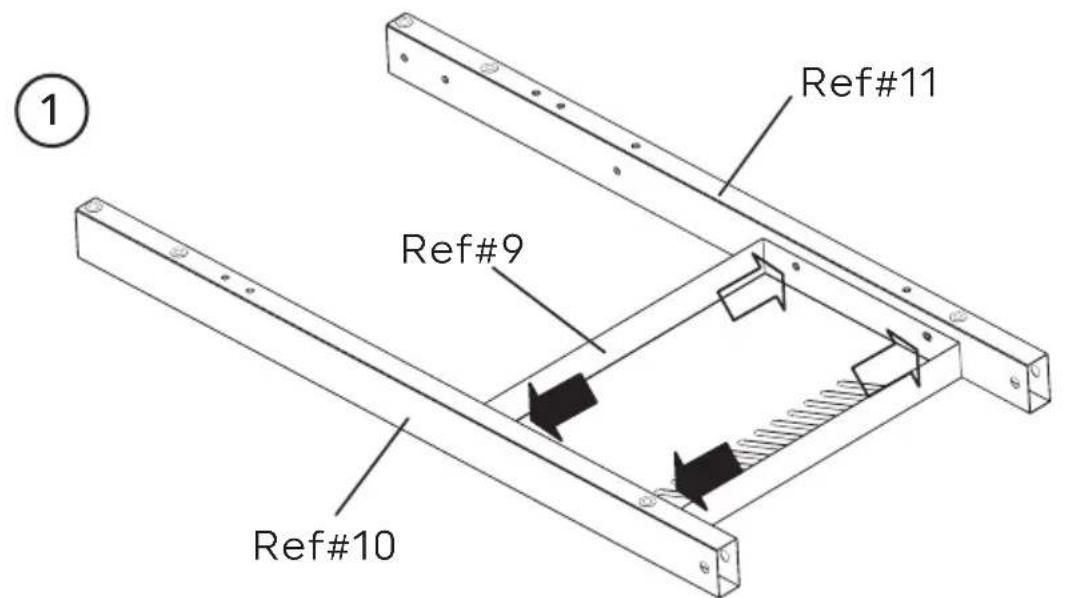 1

Ref#11

Ref#9

Ref#10