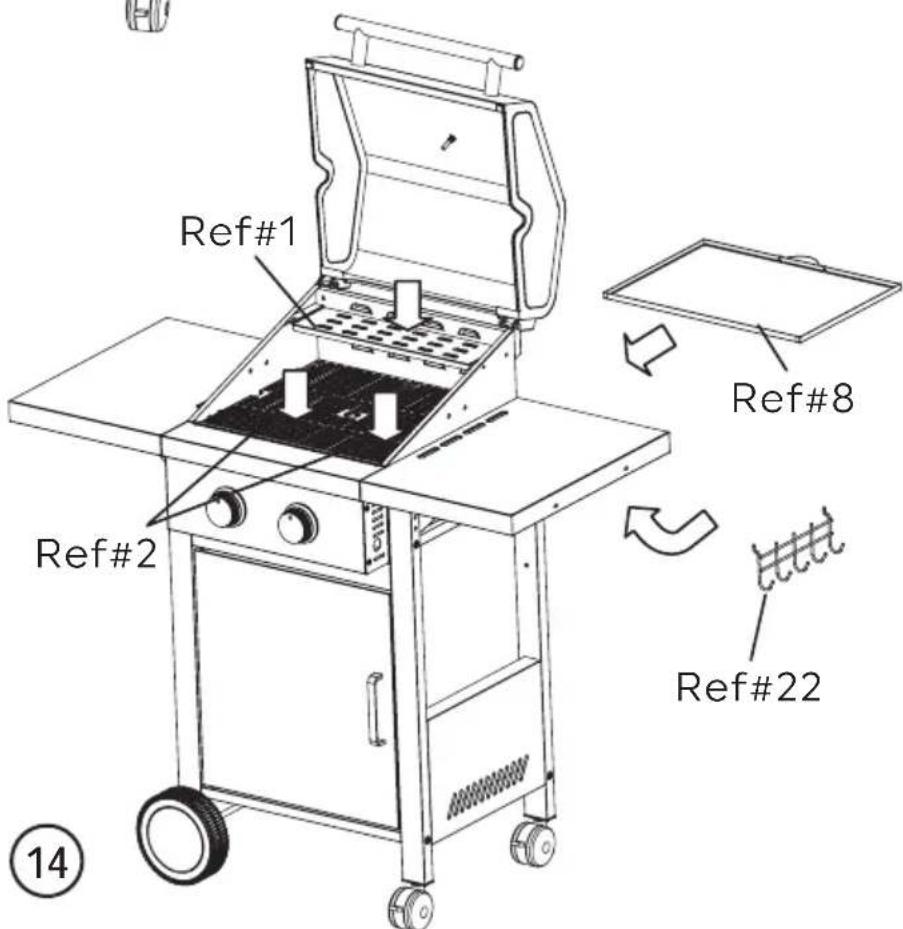 Ref#1

Ref#8

Ref#2

Ref#22

14