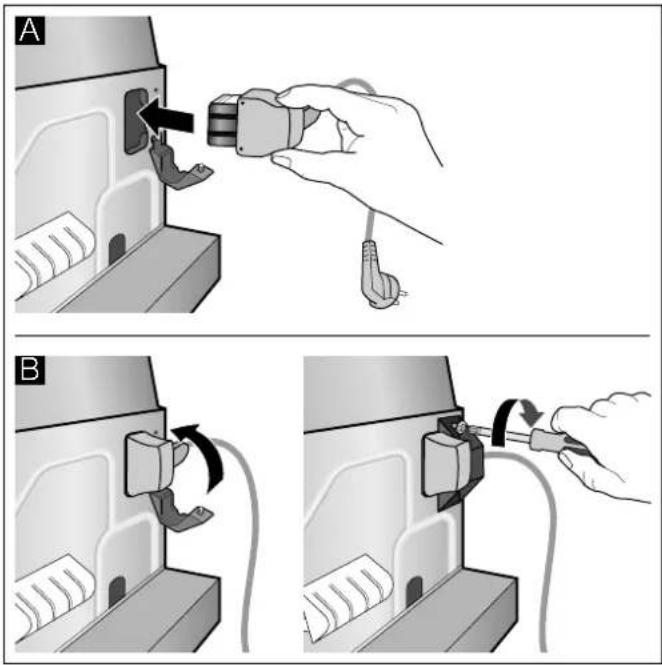 A

B