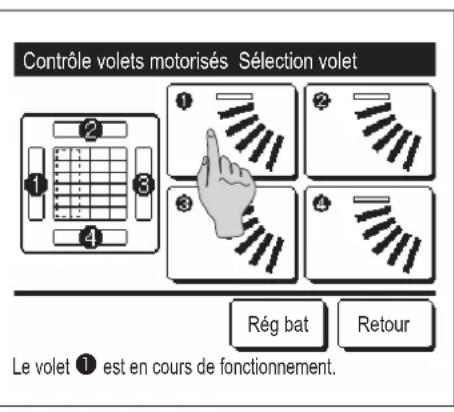 Contrôle volets motorisés Sélection volet

2

1

3

4

❶

❷

❸

❹

Rég bat

Retour

Le volet ❶ est en cours de fonctionnement.