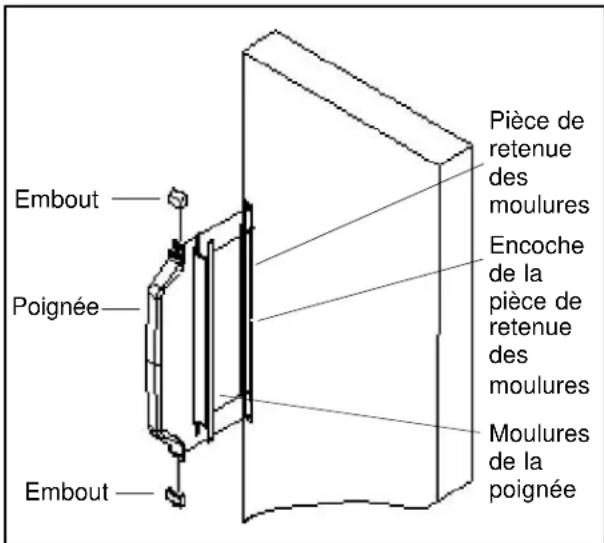 Embout

Poignée

Embout

Pièce de retenue des moulures

Encoche de la pièce de retenue des moulures

Moulures de la poignée