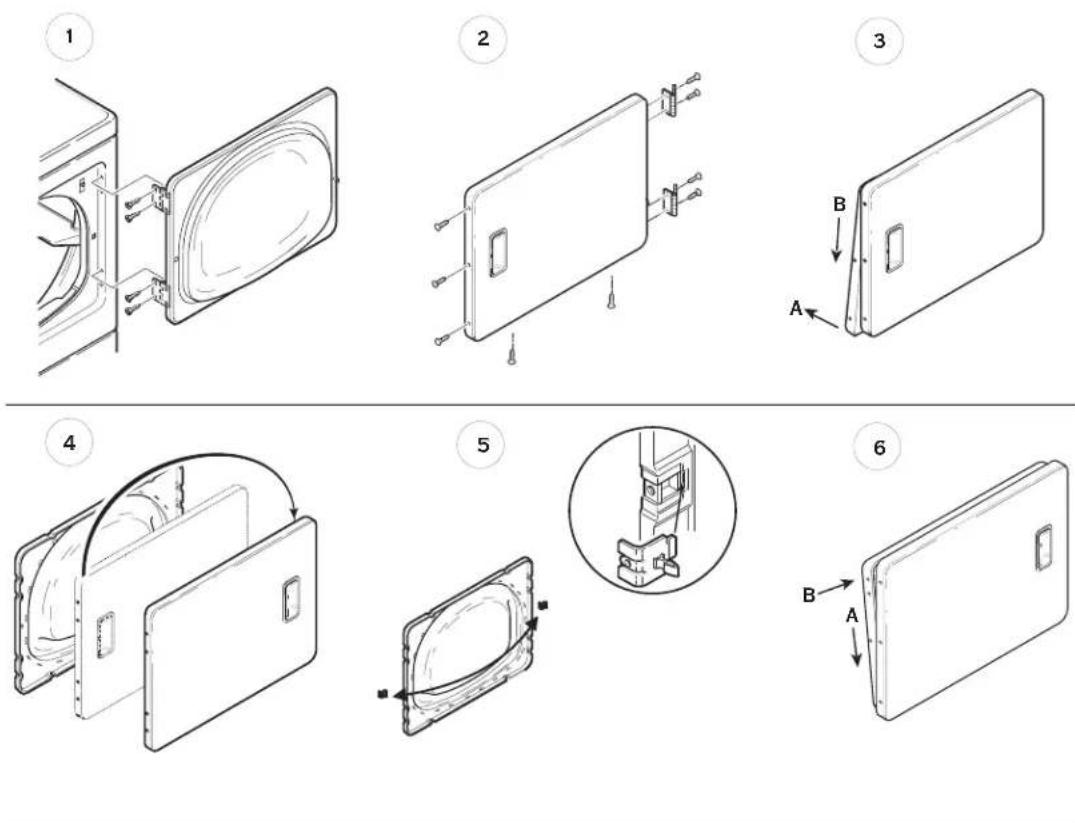 1

2

3

B

A

4

5

6

B

A