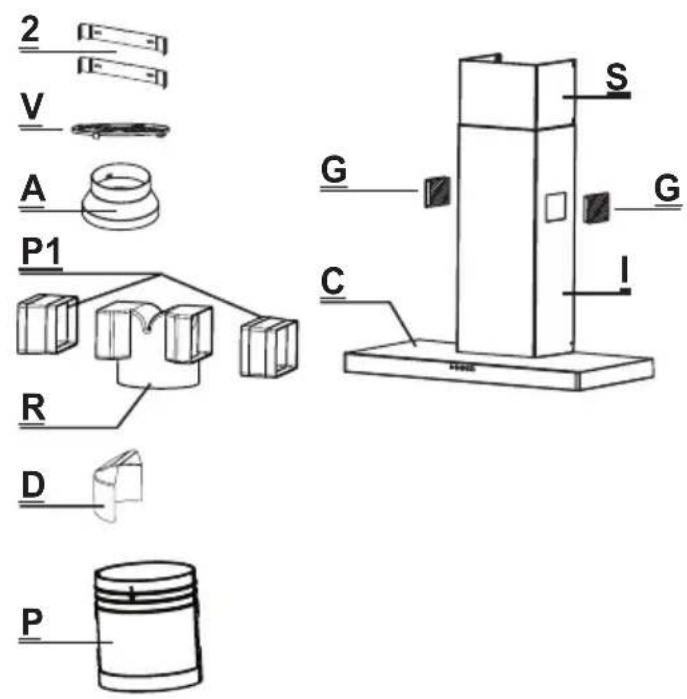 2
V
A
P1
R
D
P
S
G
G
C
I