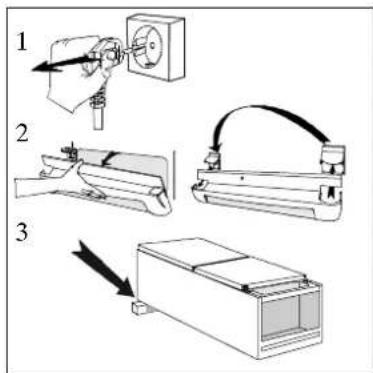 1

2

3