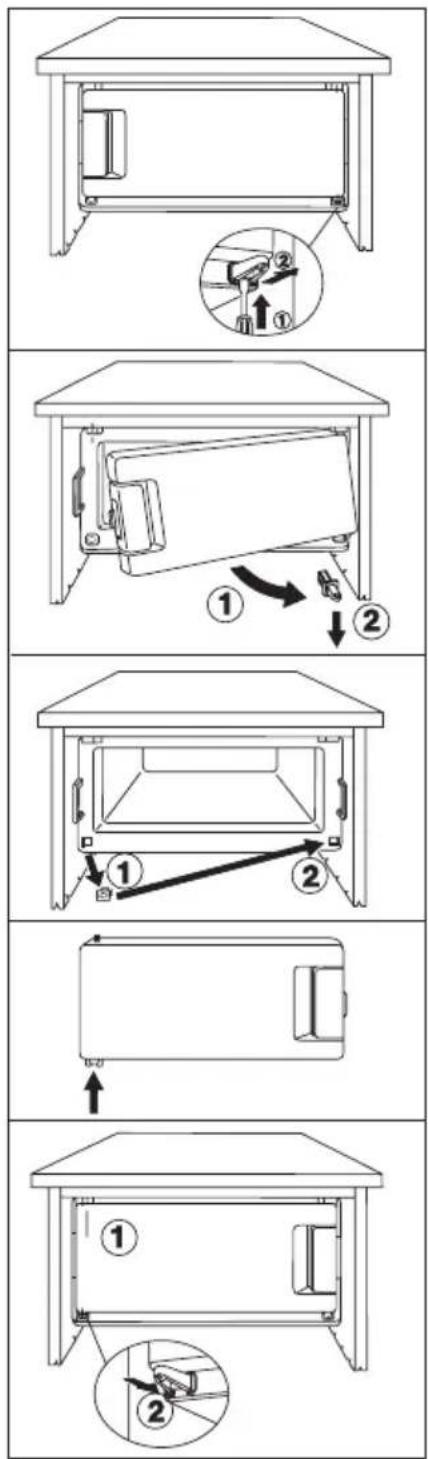 2
1

1
2

1
2

1
2