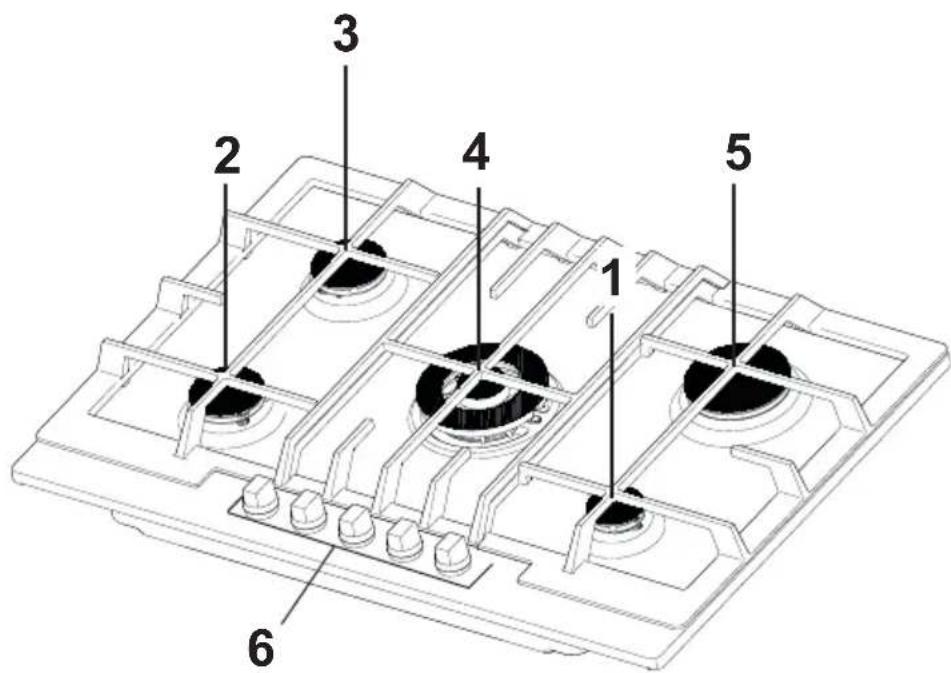 3
2
4
5
1
6