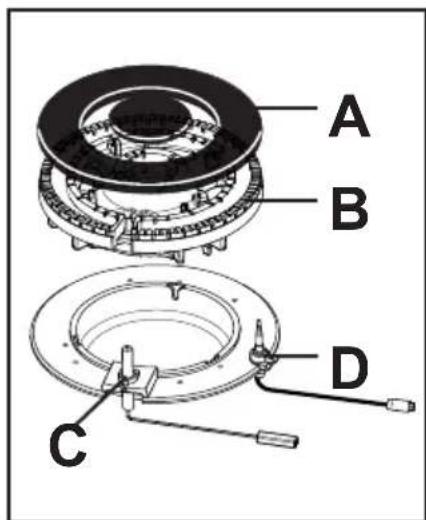 A
B
D
C