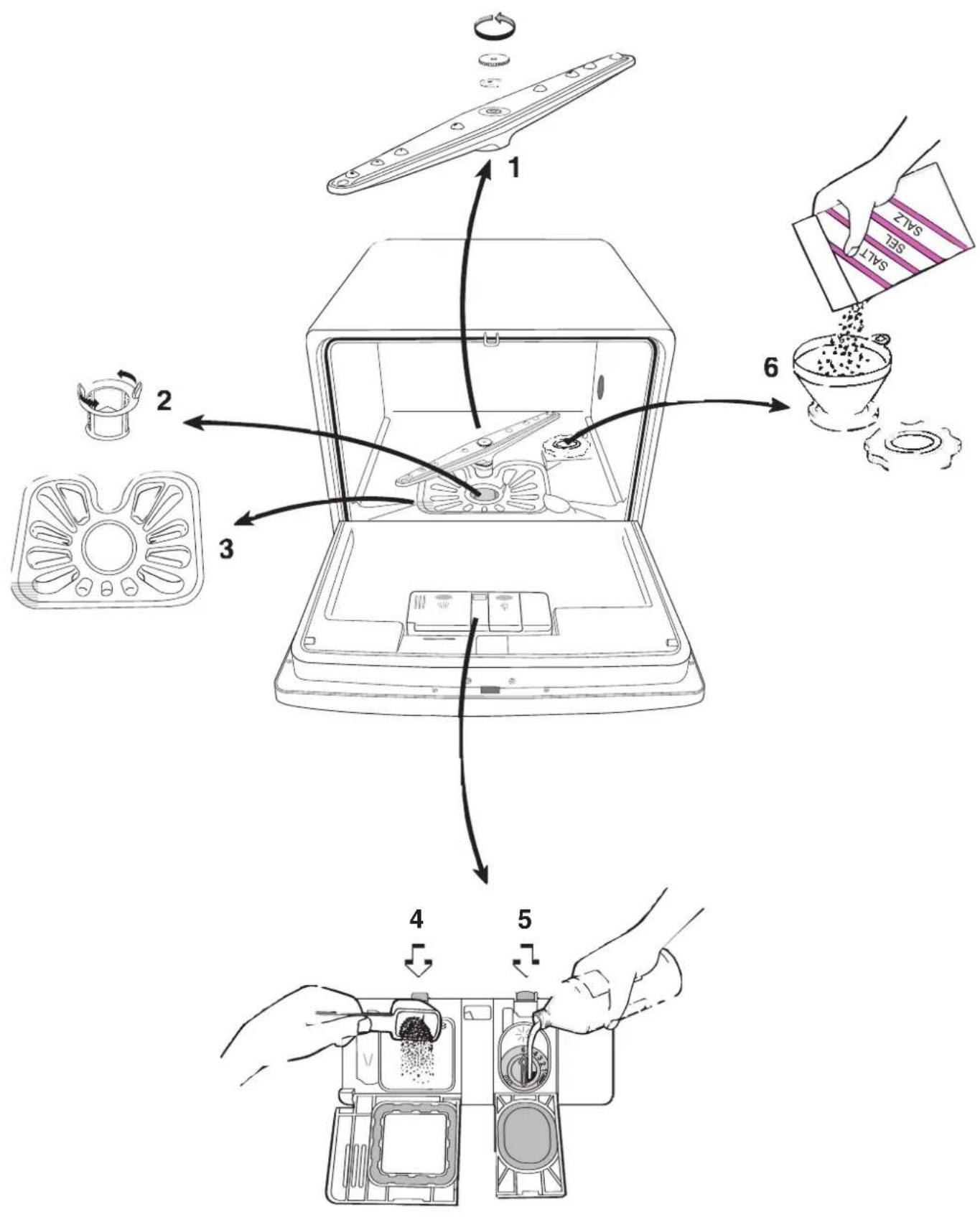 1

SALZ
SEL
SALT

6

2

3

4

5