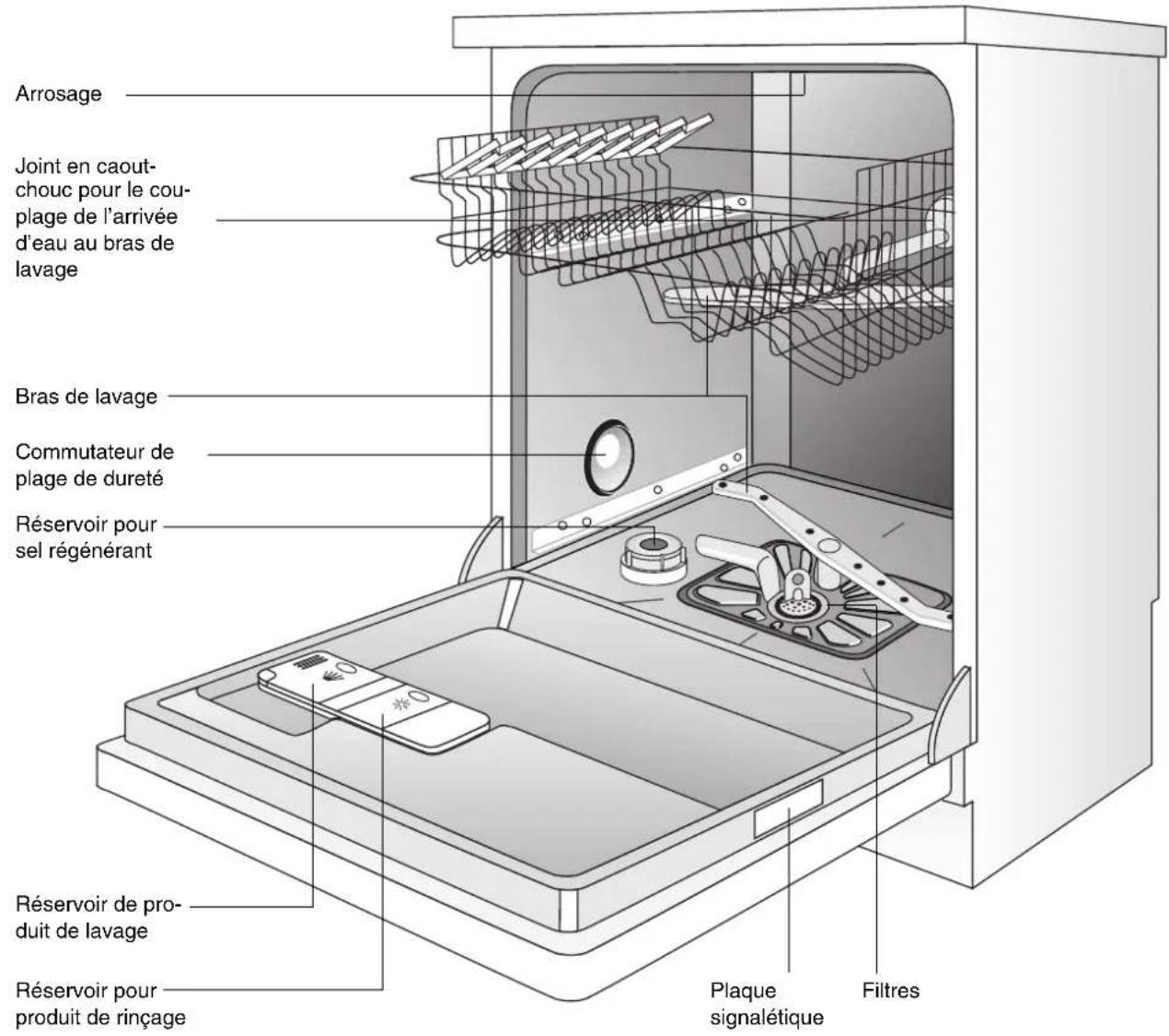 Arrosage

Joint en caoutchouc pour le couplage de l'arrivée d'eau au bras de lavage

Bras de lavage

Commutateur de plage de dureté

Réservoir pour sel régénérant

Réservoir de produit de lavage

Réservoir pour produit de rinçage

Plaque signalétique

Filtres