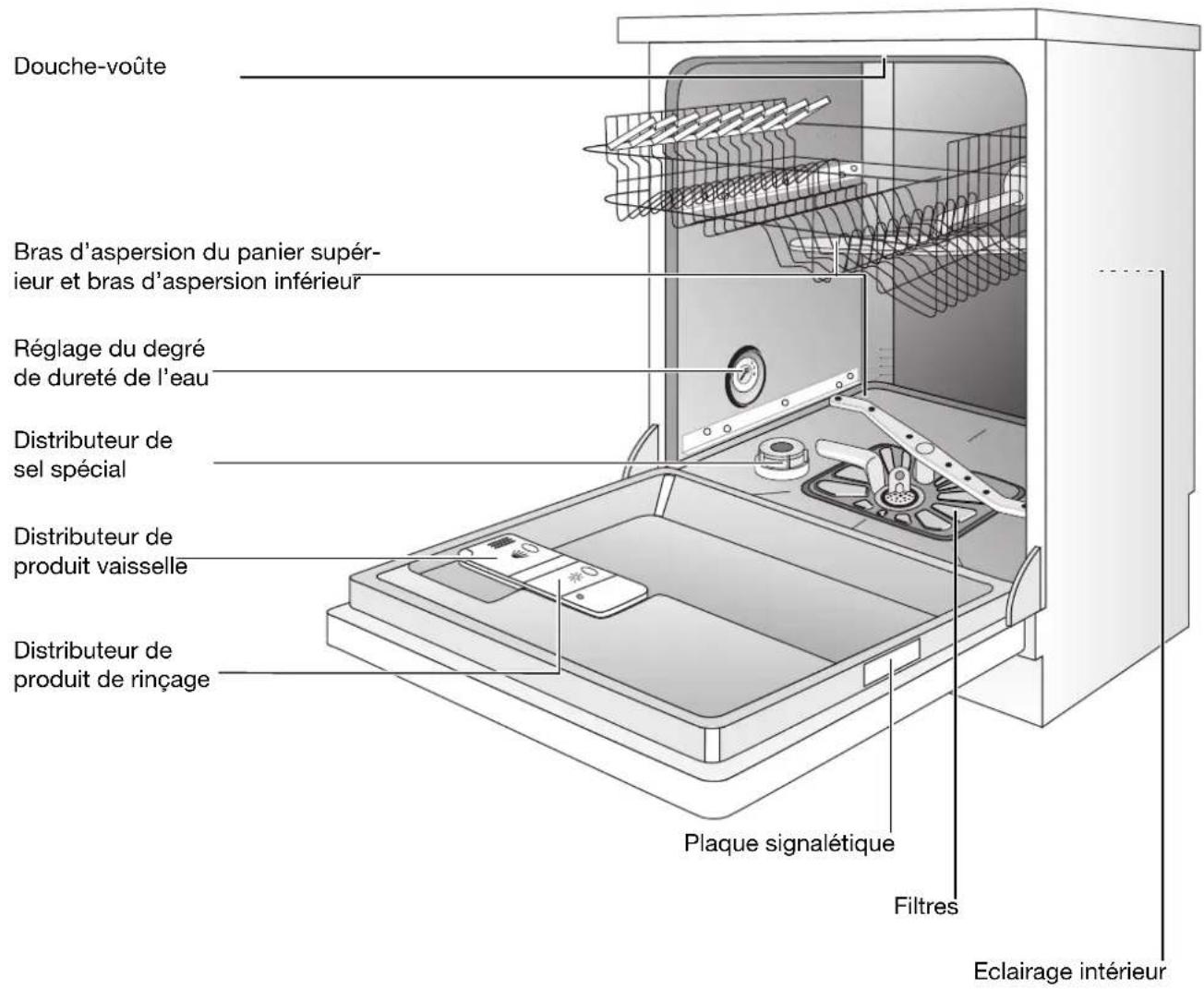 Douche-voûte

Bras d'aspersion du panier supérieur et bras d'aspersion inférieur

Réglage du degré de dureté de l'eau

Distributeur de sel spécial

Distributeur de produit vaisselle

Distributeur de produit de rinçage

Plaque signalétique

Filtres

Eclairage intérieur