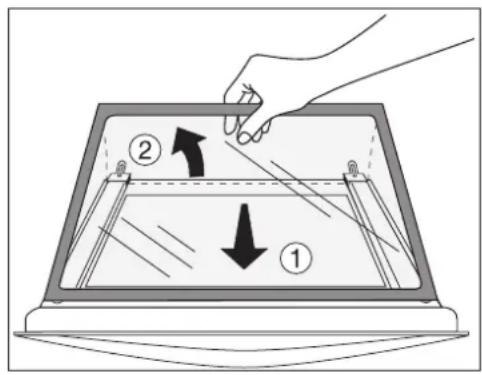 2
1