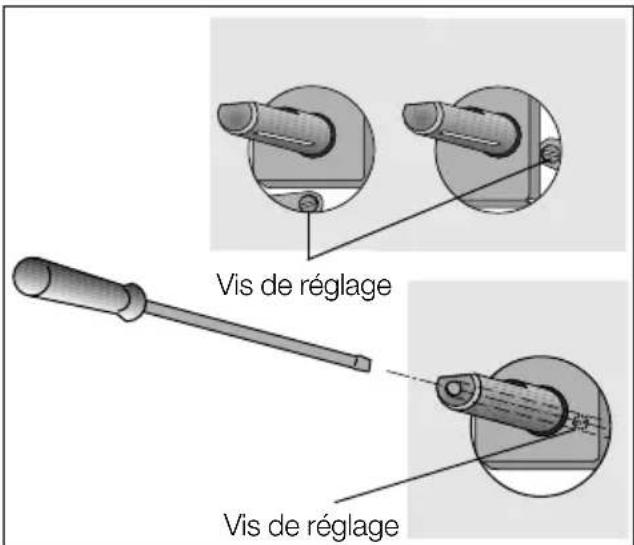 Vis de réglage

Vis de réglage