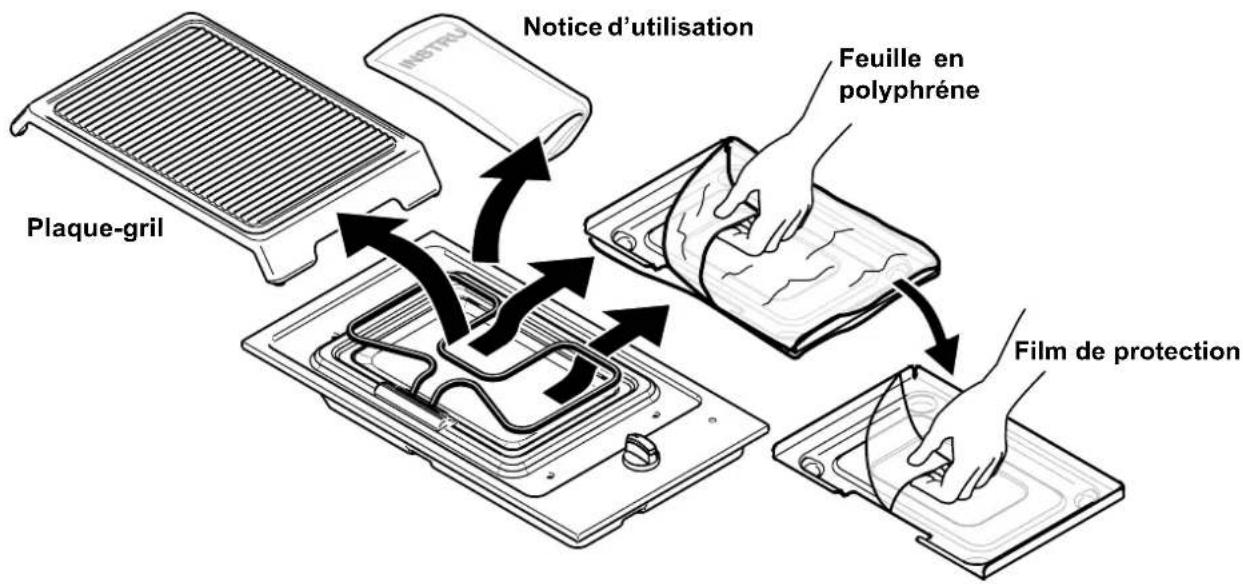 Notice d'utilisation

INSTRU

Feuille en polyphréne

Plaque-gril

Film de protection