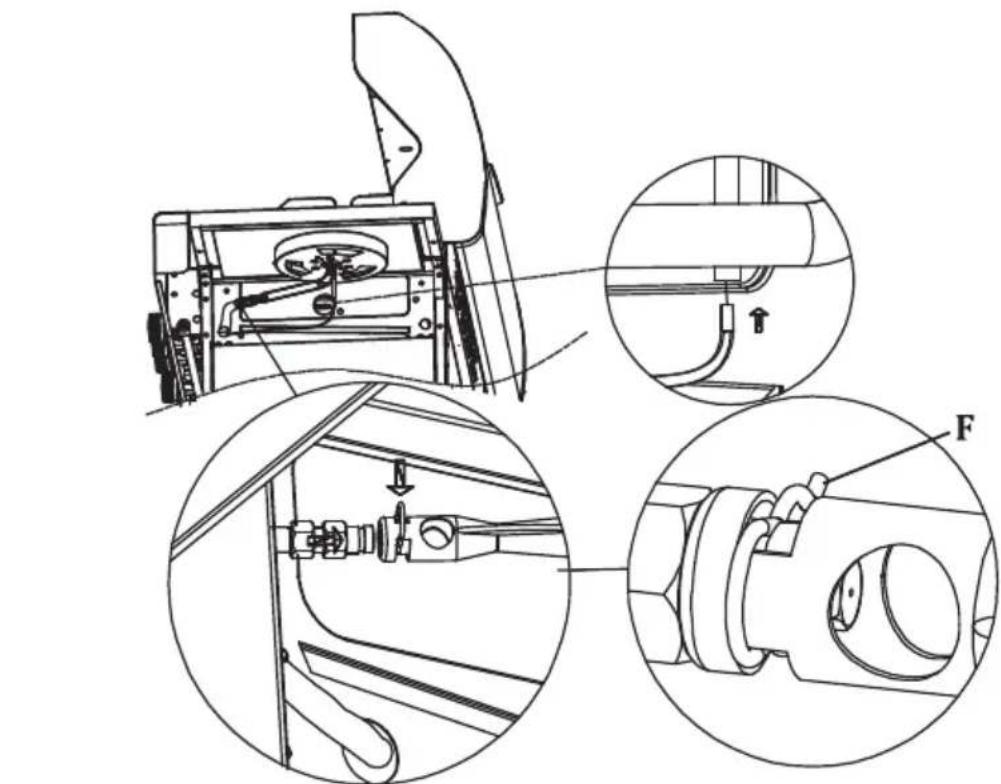 F