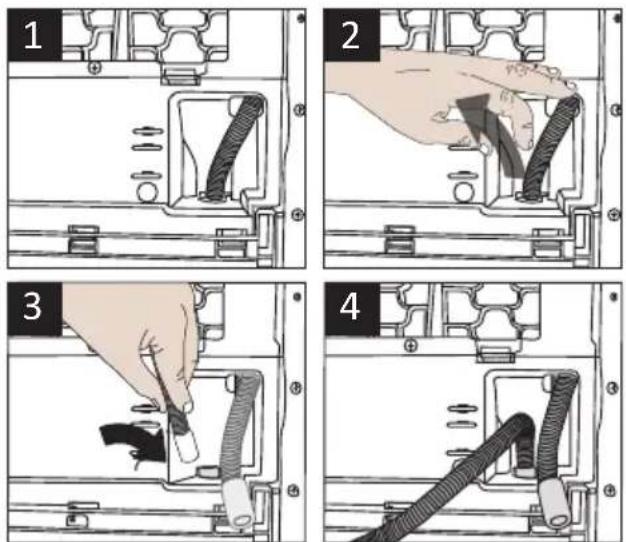 1

2

3

4