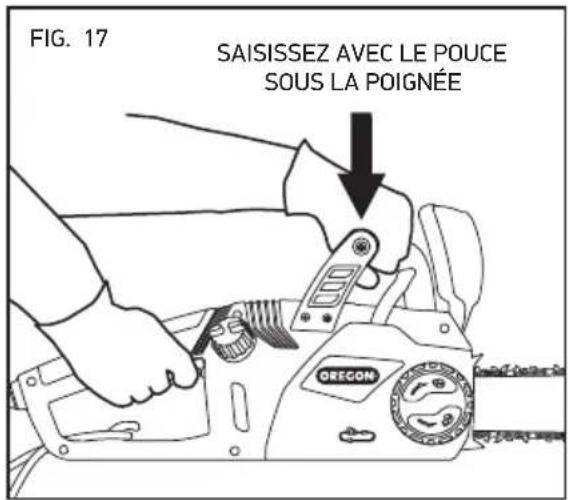 FIG. 17

SAISISSEZ AVEC LE POUCE SOUS LA POIGNÉE

OREGON