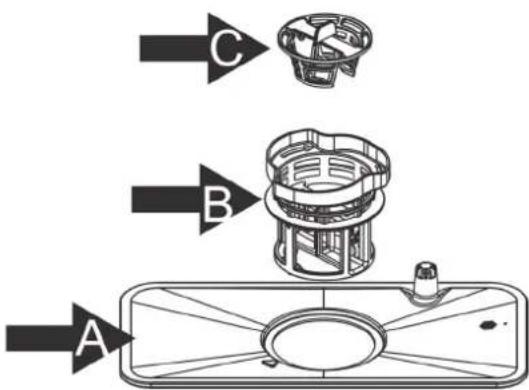 C

B

A