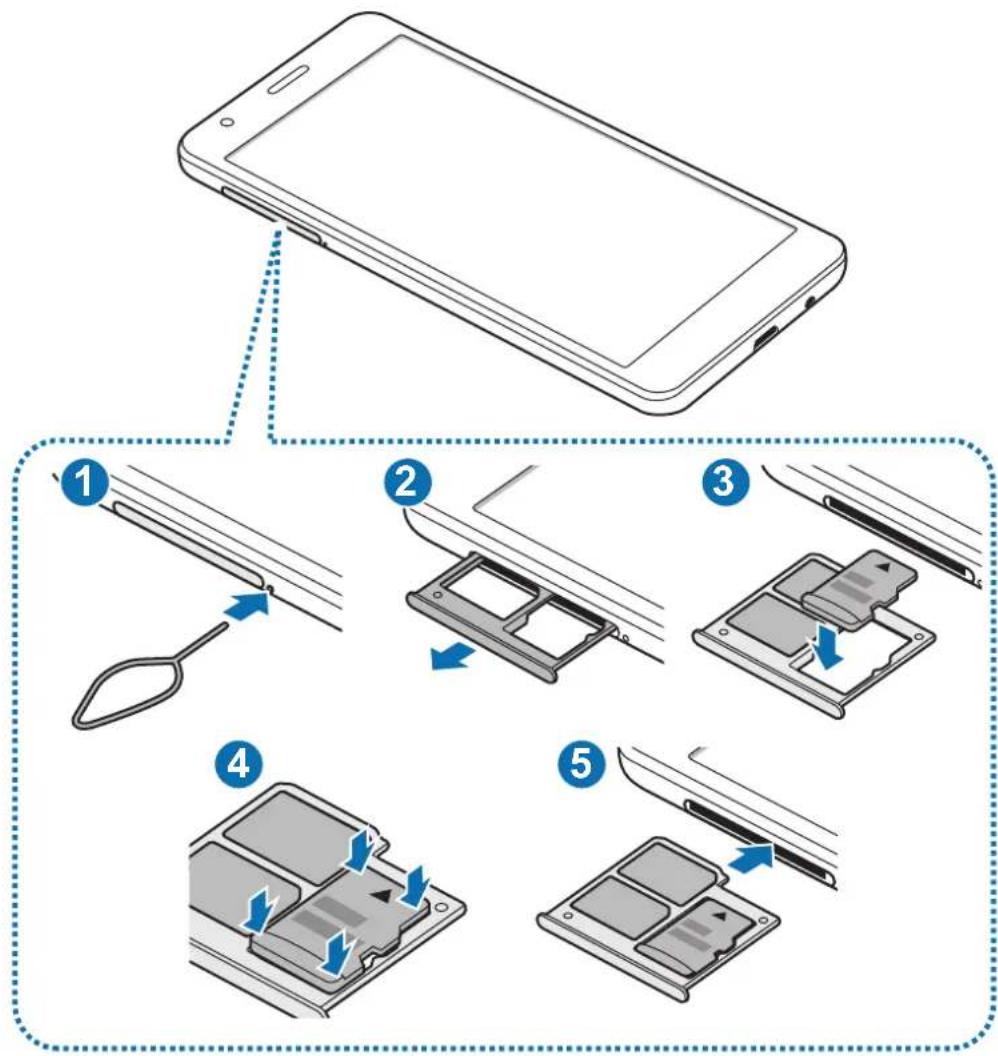 1
2
3
4
5