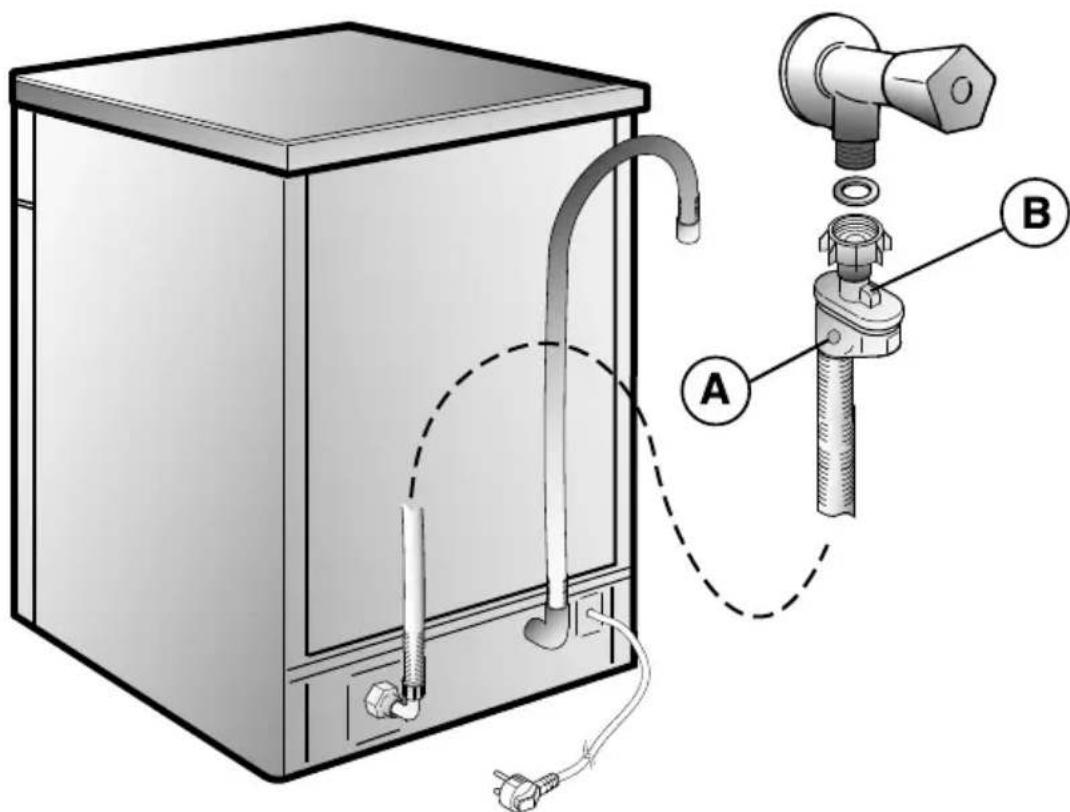 B

A