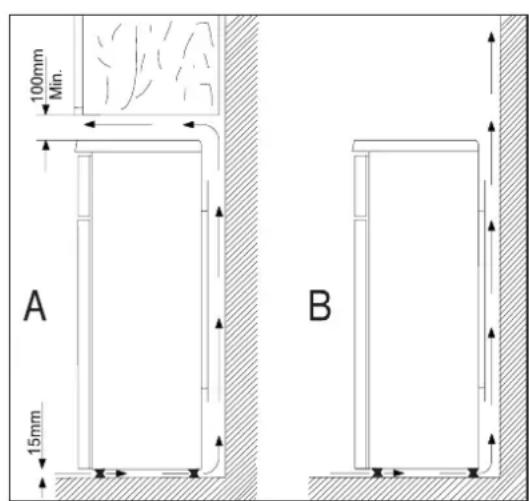 100mm
Min.

A

15mm

B