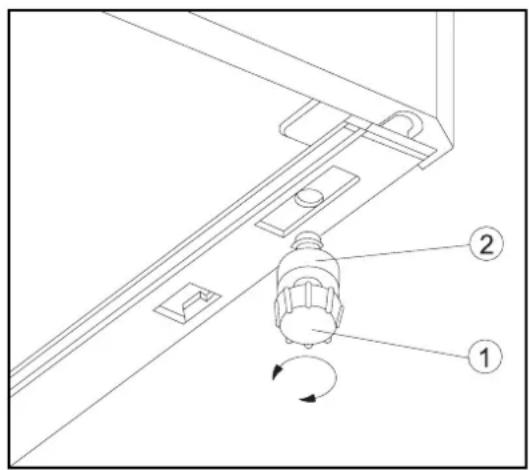 2

1