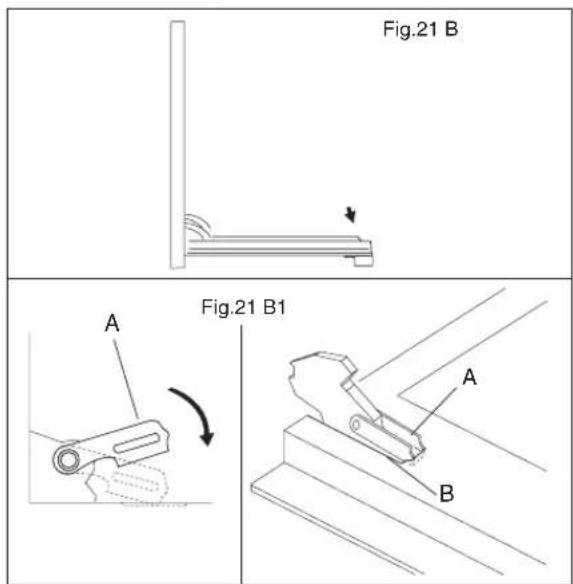 Fig.21 B

Fig.21 B1

A

A

B