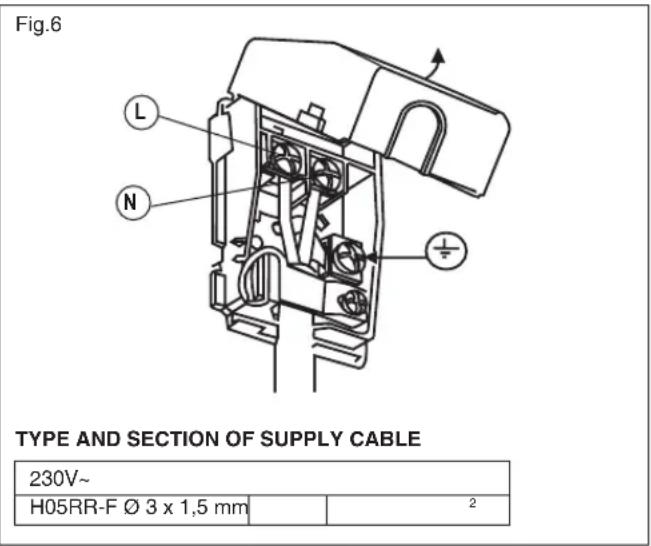 Fig.6

L

N

TYPE AND SECTION OF SUPPLY CABLE

| 230V~ | | |
|---|---|---|
| H05RR-F Ø 3 x 1,5 mm | | 2 |