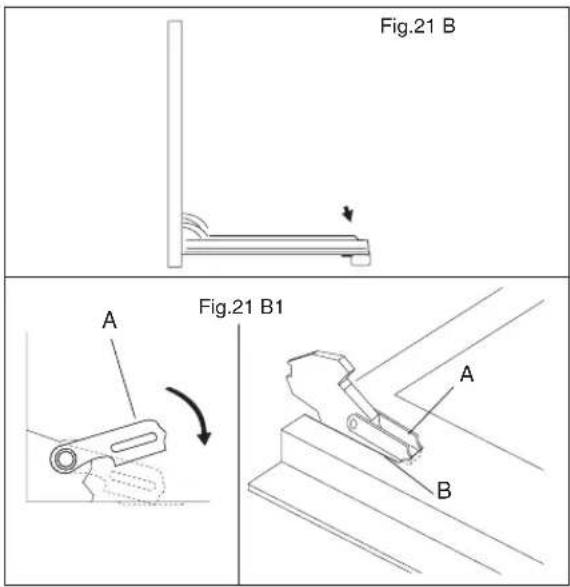 Fig.21 B

Fig.21 B1

A

A

B