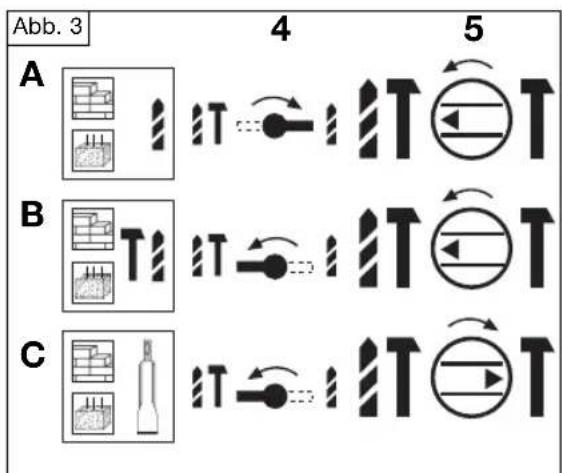 Abb. 3

4

5

A

B

C