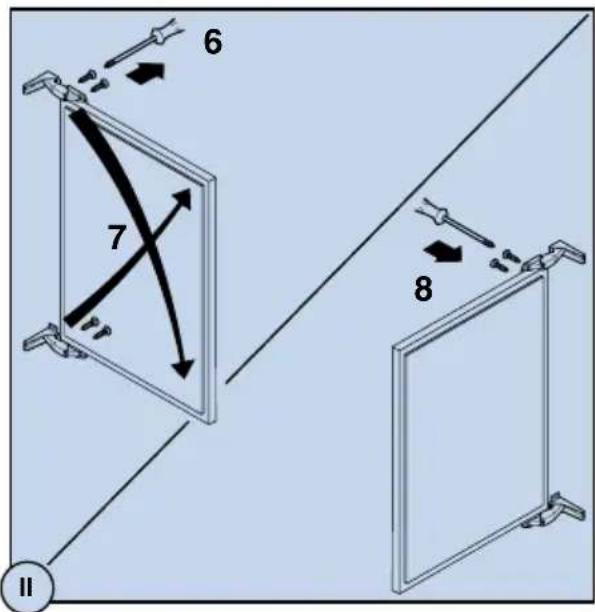 6

7

8

II