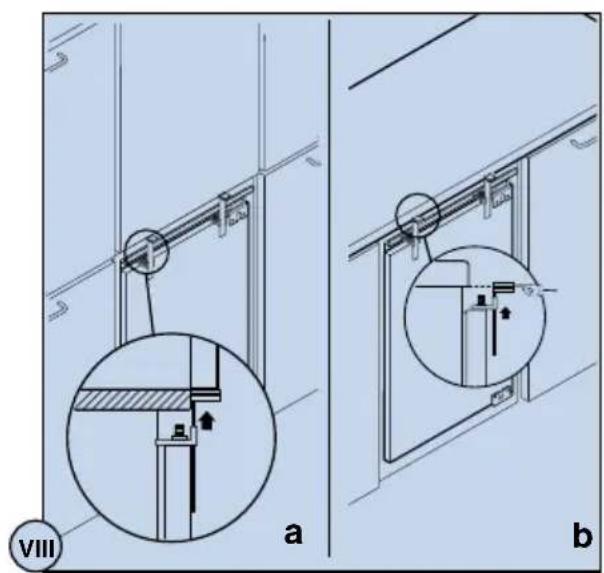 VIII

a

b