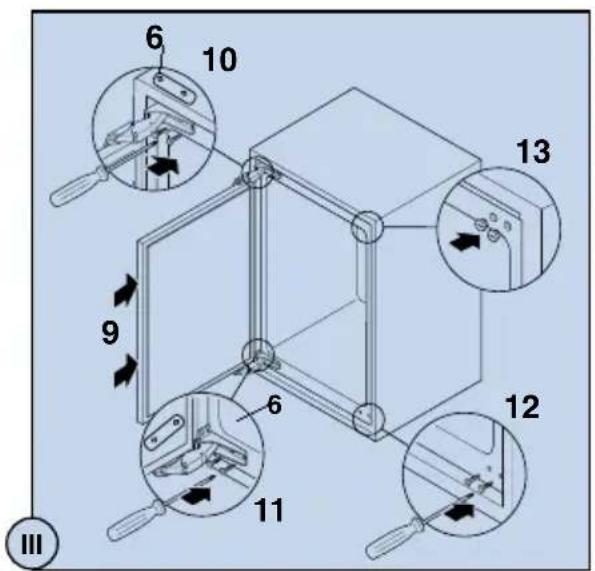 6
10
13
9
6
12
11
III