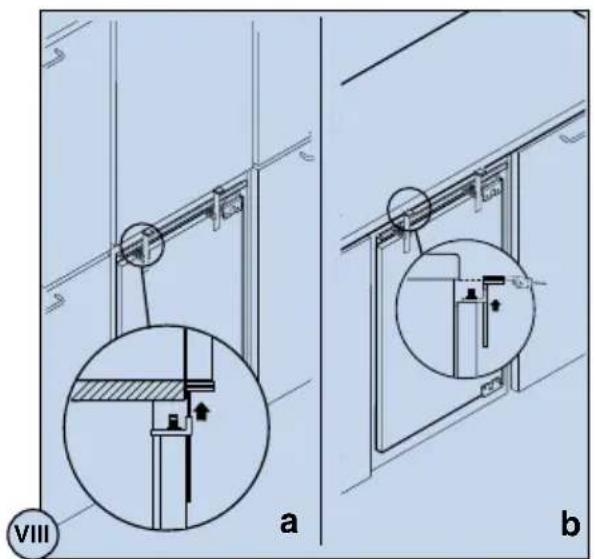 VIII

a

b