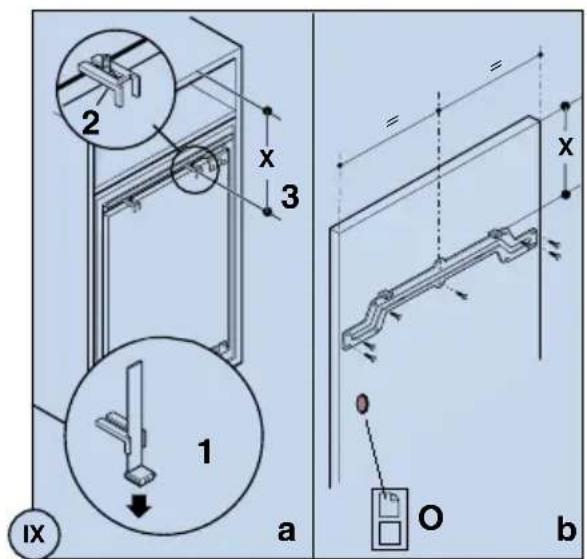 2
X
3
1
IX
a
=
=
X
O
b