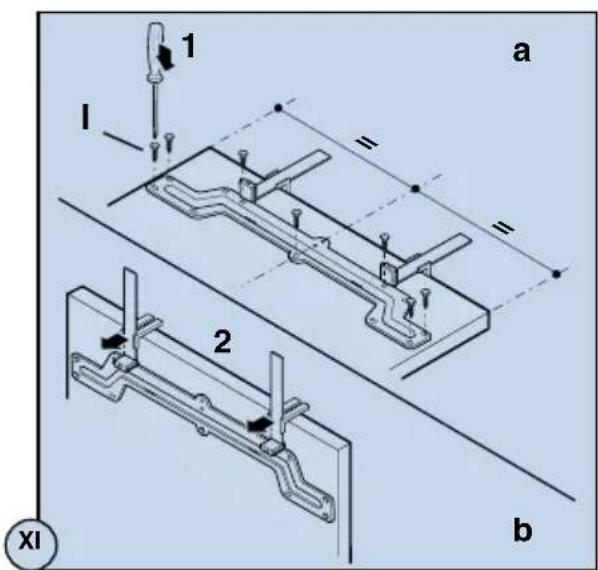 1
a
I
=
=
2
XI
b