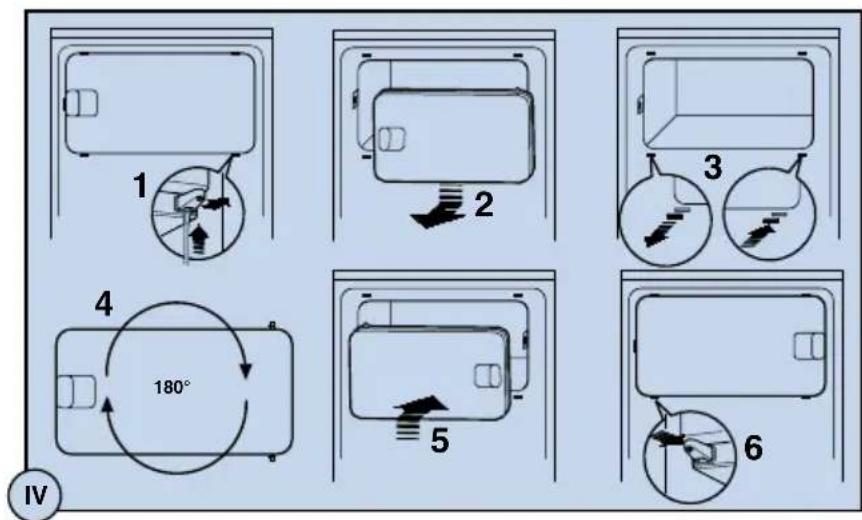 1

2

3

4

180°

5

6

IV