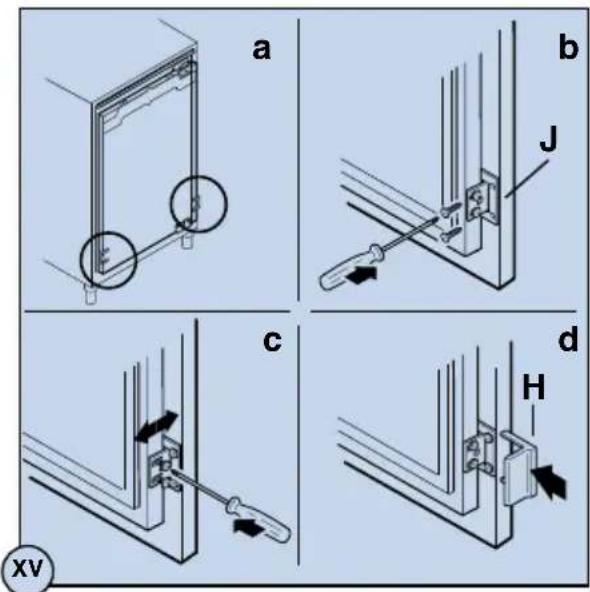 a

b

J

c

d

H

XV