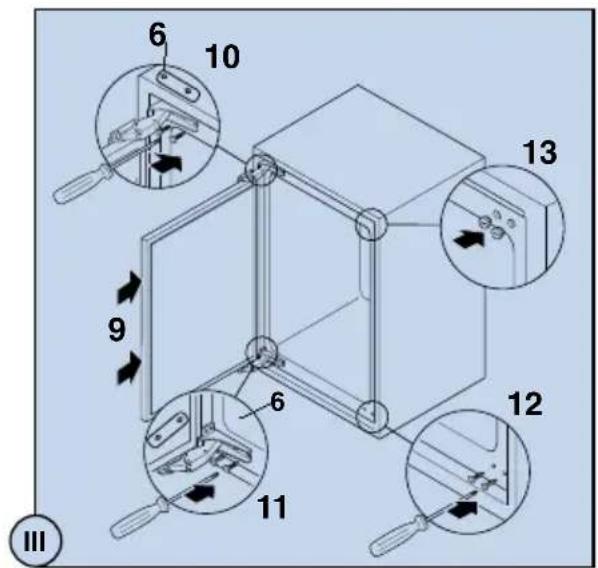 6
10
13
9
6
12
11
III