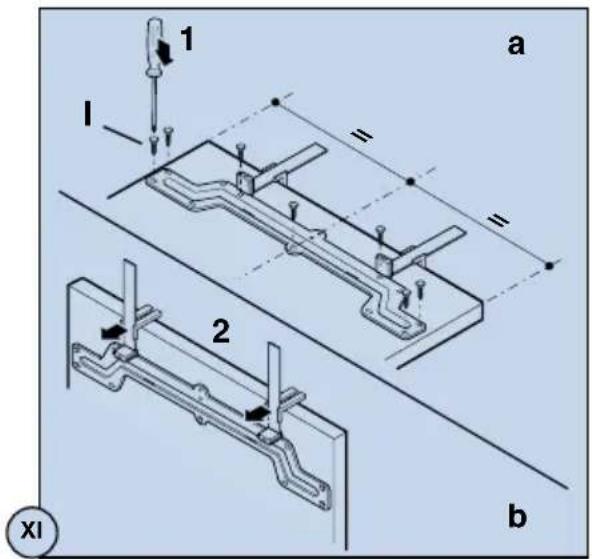 1
a
I
=
=
2
b
XI