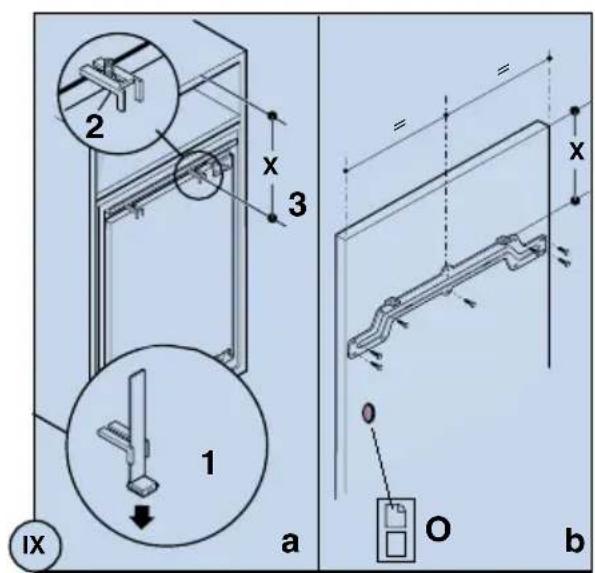 2
X
3
1
IX
a
=
=
X
O
b